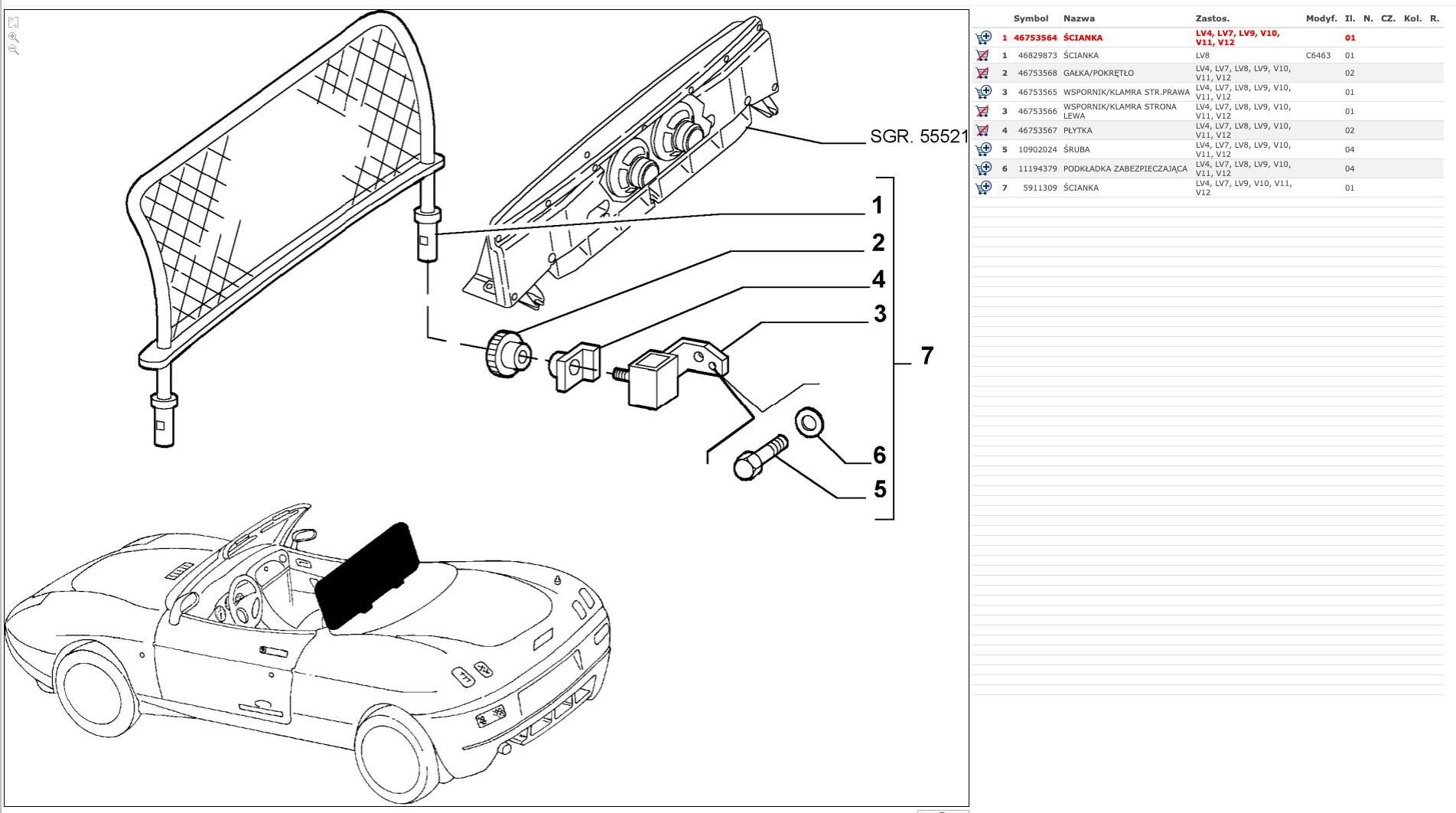 SGR. 55521
1
2
4
3
7
6
5

| | Symbol | Nazwa | Zastos. | Modyf. | Il. | N. | CZ. | Kol. | R. |
|---|---|---|---|---|---|---|---|---|---|
| 1 | 46753564 | ŚCIANKA | LV4, LV7, LV9, V10, V11, V12 | | 01 | | | | |
| 1 | 46829873 | ŚCIANKA | LV8 | C6463 | 01 | | | | |
| 2 | 46753568 | GAŁKA/POKRĘTŁO | LV4, LV7, LV8, LV9, V10, V11, V12 | | 02 | | | | |
| 3 | 46753565 | WSPORNIK/KLAMRA STR.PRAWA | LV4, LV7, LV8, LV9, V10, V11, V12 | | 01 | | | | |
| 3 | 46753566 | WSPORNIK/KLAMRA STRONA LEWA | LV4, LV7, LV8, LV9, V10, V11, V12 | | 01 | | | | |
| 4 | 46753567 | PŁYTKA | LV4, LV7, LV8, LV9, V10, V11, V12 | | 02 | | | | |
| 5 | 10902024 | ŚRUBA | LV4, LV7, LV8, LV9, V10, V11, V12 | | 04 | | | | |
| 6 | 11194379 | PODKŁADKA ZABEZPIECZAJĄCA | LV4, LV7, LV8, LV9, V10, V11, V12 | | 04 | | | | |
| 7 | 5911309 | ŚCIANKA | LV4, LV7, LV9, V10, V11, V12 | | 01 | | | | |